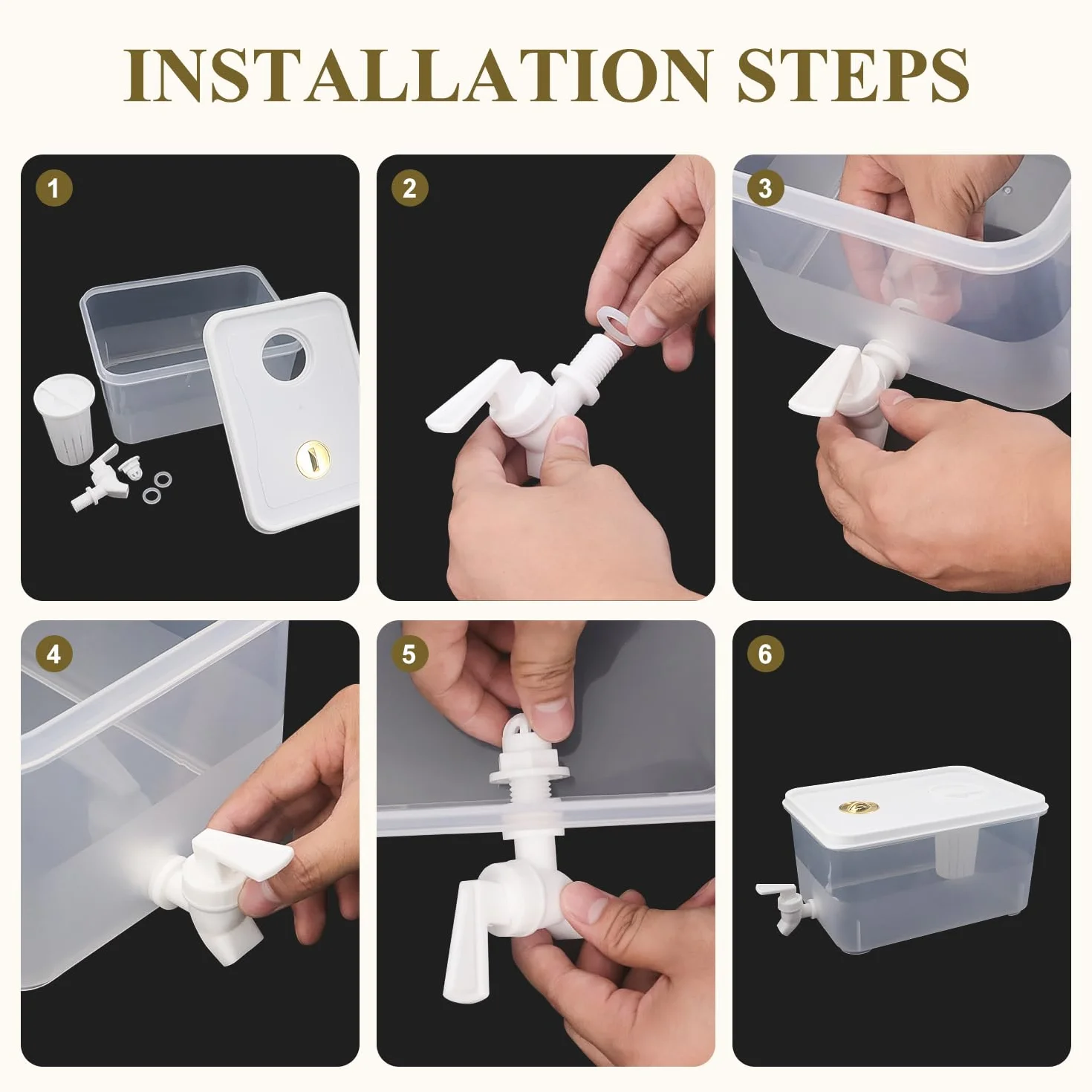 INSTALLATION STEPS

1

2

3

4

5

6